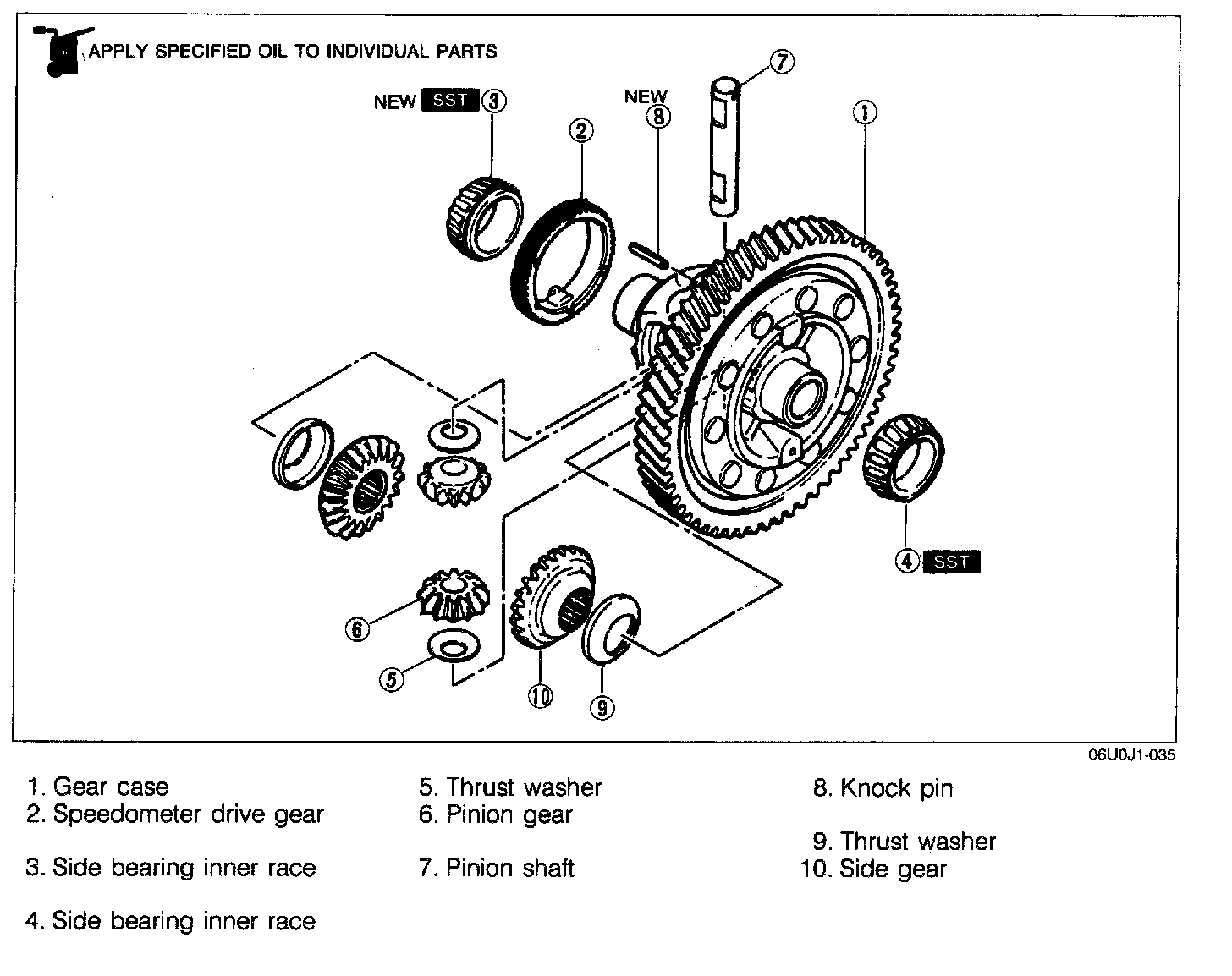 ,APPLY SPECIFIED OIL TO INDIVIDUAL PARTS

NEW SST 3

2

NEW 8

7

1

4 SST

6

5

10

9

06U0J1-035

1. Gear case
2. Speedometer drive gear
3. Side bearing inner race
4. Side bearing inner race

5. Thrust washer
6. Pinion gear
7. Pinion shaft

8. Knock pin
9. Thrust washer
10. Side gear