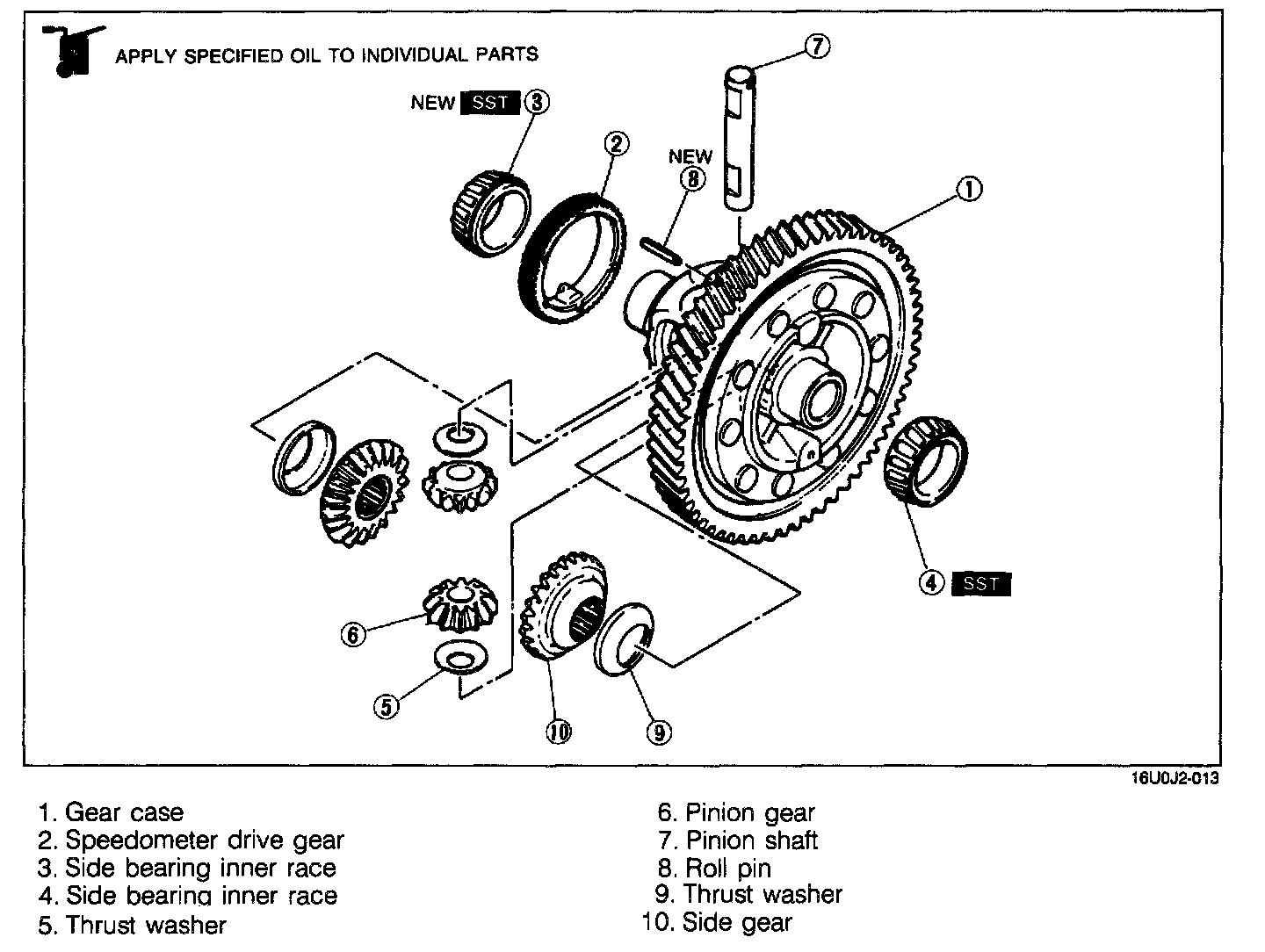 APPLY SPECIFIED OIL TO INDIVIDUAL PARTS

NEW SST ③

②

NEW ⑧

⑦

①

④ SST

⑥

⑤

⑩

⑨

16U0J2-013

1. Gear case
2. Speedometer drive gear
3. Side bearing inner race
4. Side bearing inner race
5. Thrust washer

6. Pinion gear
7. Pinion shaft
8. Roll pin
9. Thrust washer
10. Side gear