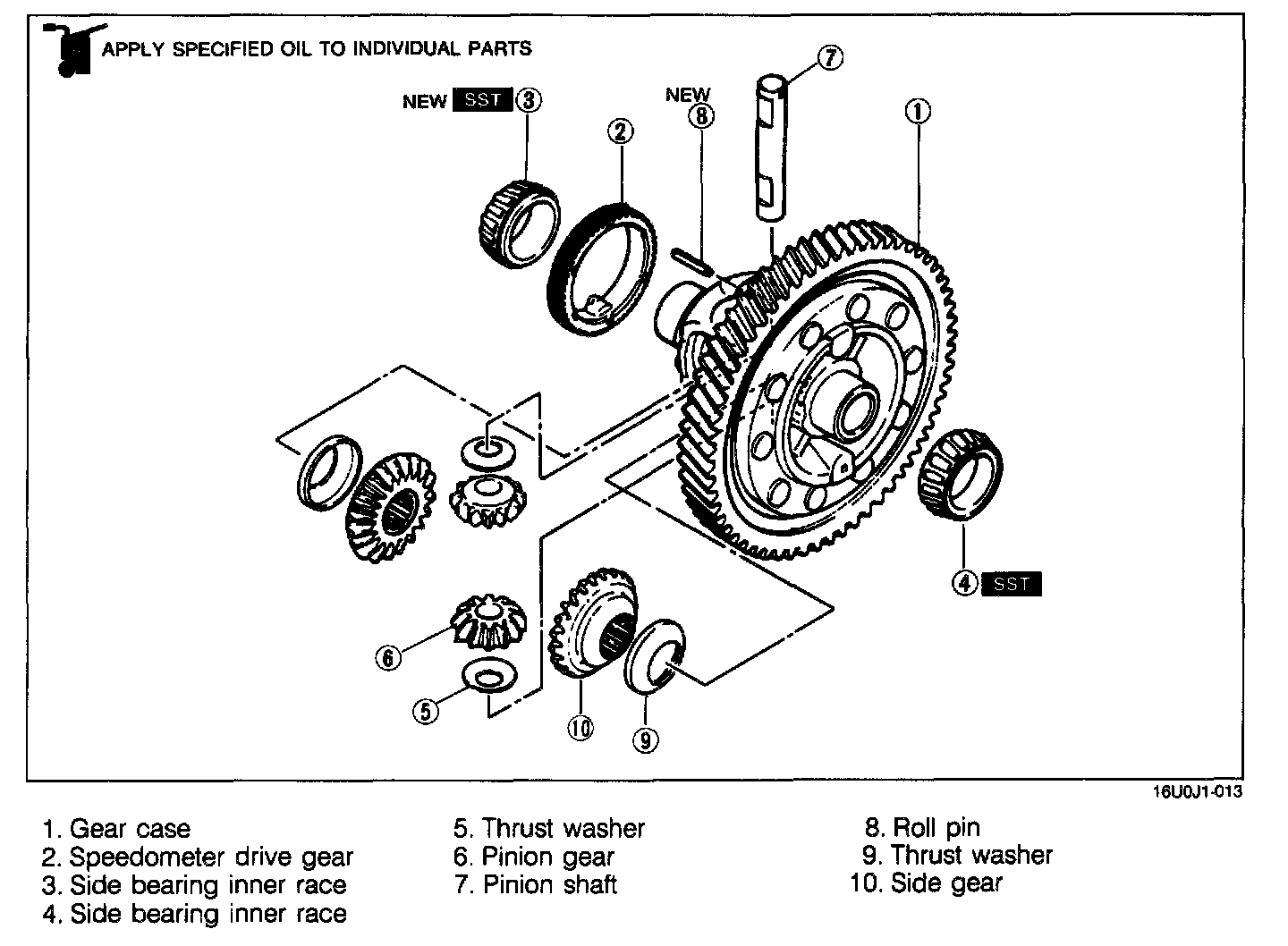 APPLY SPECIFIED OIL TO INDIVIDUAL PARTS

NEW SST ③

② 

NEW ⑧

⑦

①

④ SST

⑥

⑤

⑩

⑨

16U0J1-013

1. Gear case
2. Speedometer drive gear
3. Side bearing inner race
4. Side bearing inner race

5. Thrust washer
6. Pinion gear
7. Pinion shaft

8. Roll pin
9. Thrust washer
10. Side gear