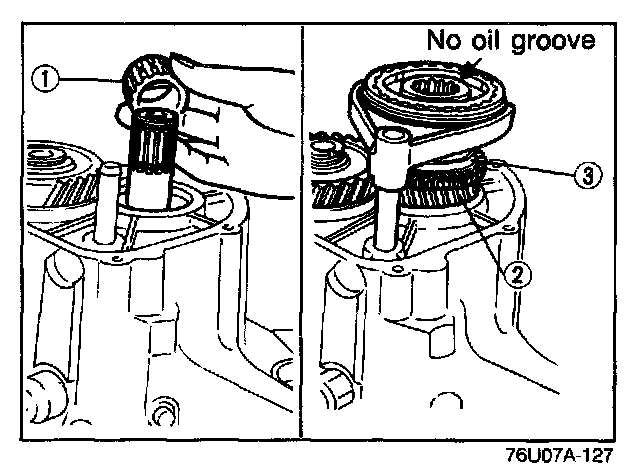 1

No oil groove

3

2

76U07A-127