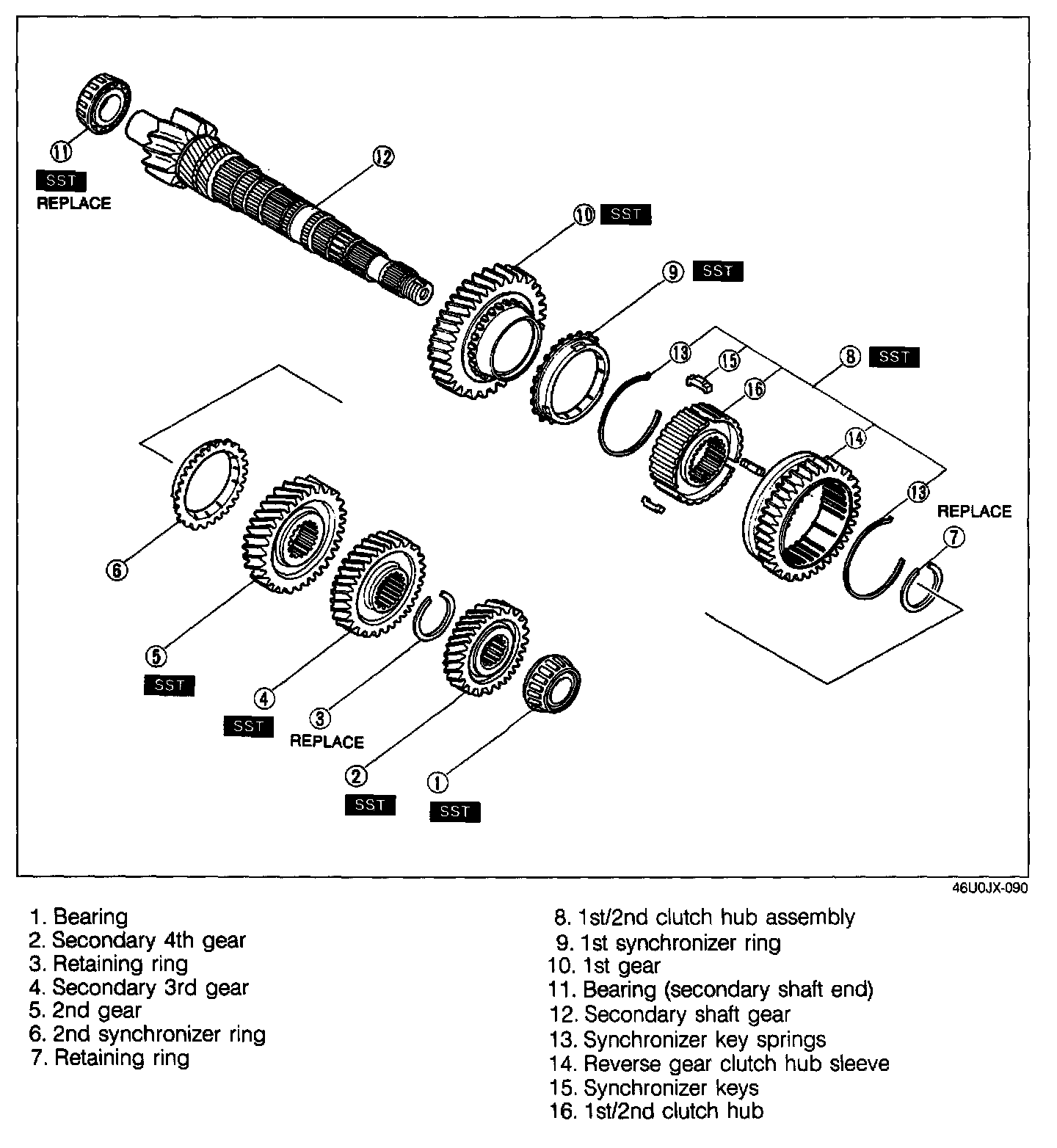 11
SST
REPLACE

12

10 SST

9 SST

13

15

16

8 SST

14

13

REPLACE

7

6

5
SST

4
SST

3
REPLACE

2
SST

1
SST

46U0JX-090

1. Bearing
2. Secondary 4th gear
3. Retaining ring
4. Secondary 3rd gear
5. 2nd gear
6. 2nd synchronizer ring
7. Retaining ring

8. 1st/2nd clutch hub assembly
9. 1st synchronizer ring
10. 1st gear
11. Bearing (secondary shaft end)
12. Secondary shaft gear
13. Synchronizer key springs
14. Reverse gear clutch hub sleeve
15. Synchronizer keys
16. 1st/2nd clutch hub