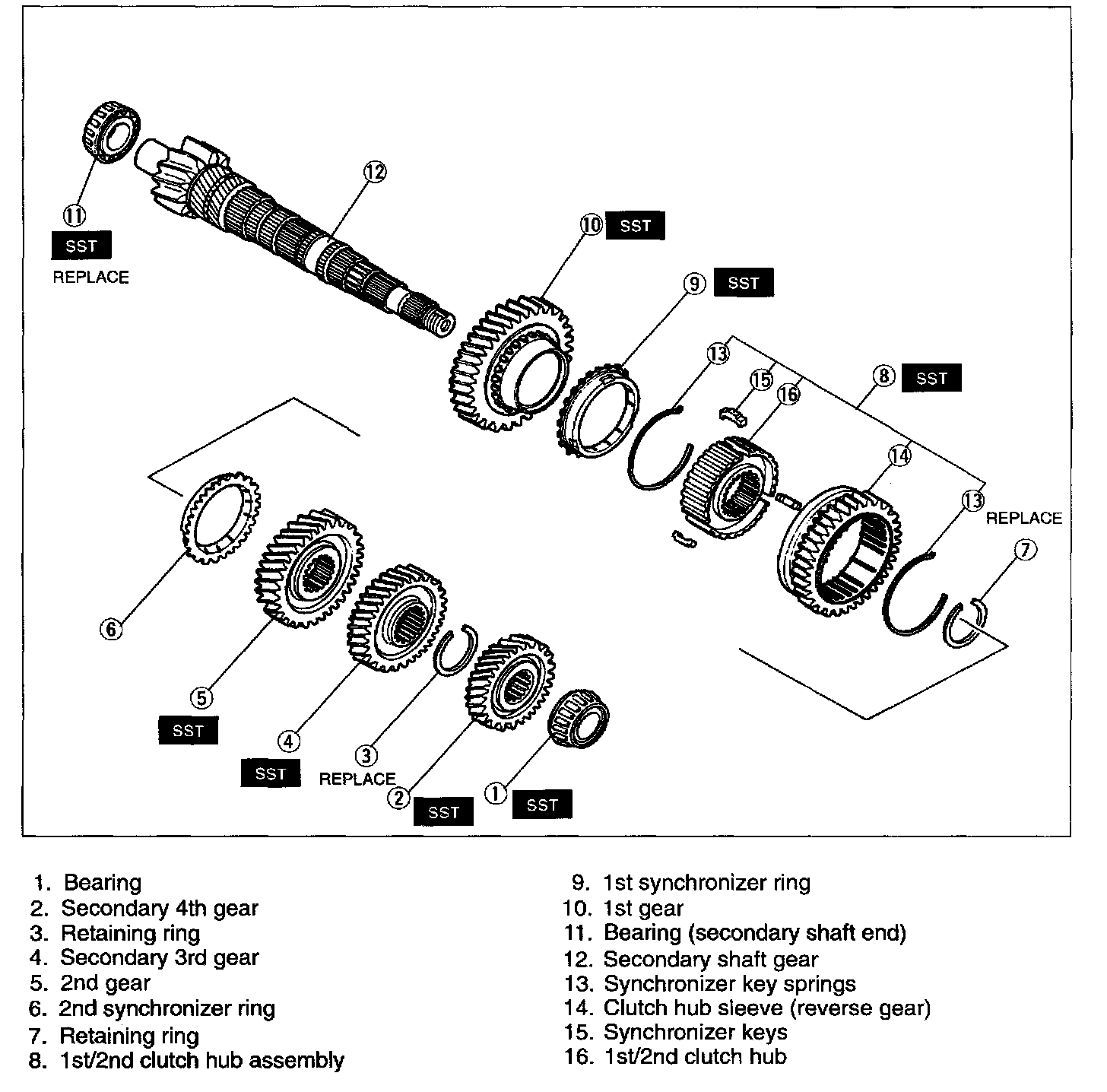 11
SST
REPLACE

12

10 SST

9 SST

13

15

16

8 SST

14

13
REPLACE

7

6

5
SST

4
SST

3
REPLACE

2
SST

1
SST

1. Bearing
2. Secondary 4th gear
3. Retaining ring
4. Secondary 3rd gear
5. 2nd gear
6. 2nd synchronizer ring
7. Retaining ring
8. 1st/2nd clutch hub assembly

9. 1st synchronizer ring
10. 1st gear
11. Bearing (secondary shaft end)
12. Secondary shaft gear
13. Synchronizer key springs
14. Clutch hub sleeve (reverse gear)
15. Synchronizer keys
16. 1st/2nd clutch hub