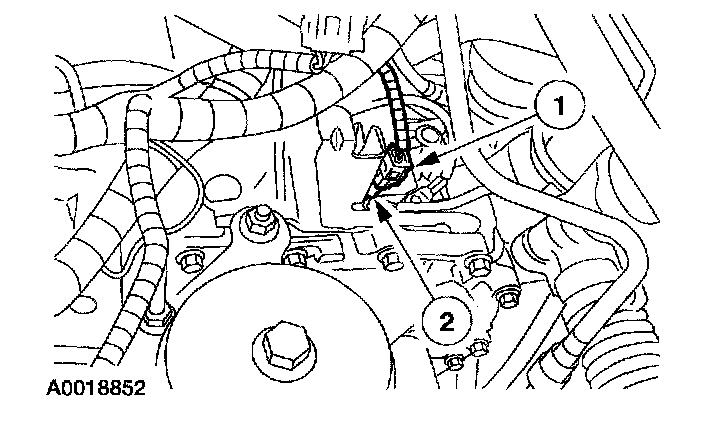 1

2

A0018852