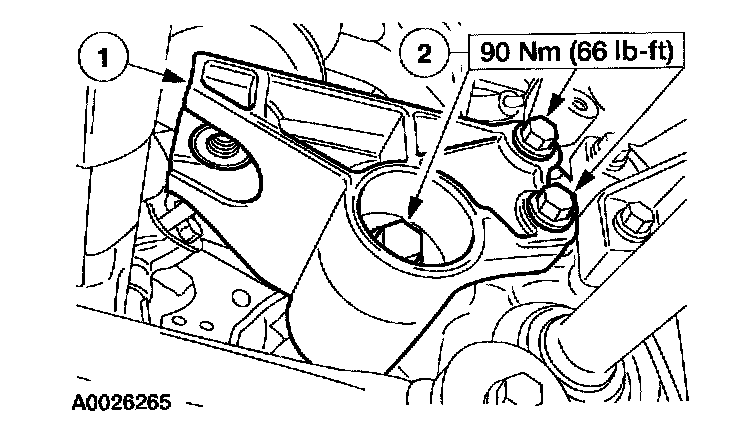 1

2

90 Nm (66 lb-ft)

A0026265