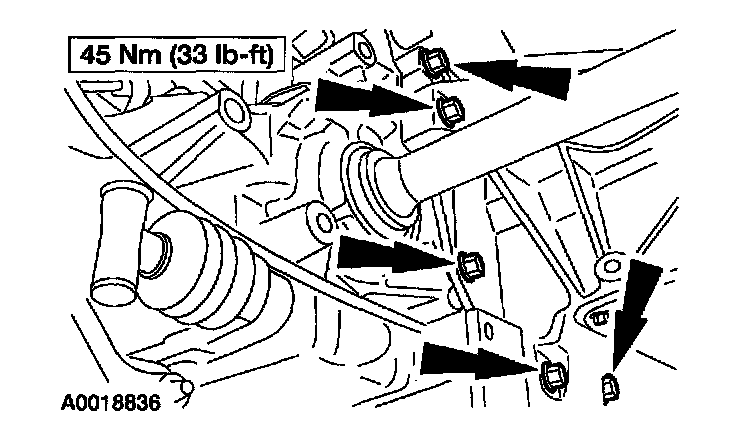 45 Nm (33 lb-ft)

A0018836