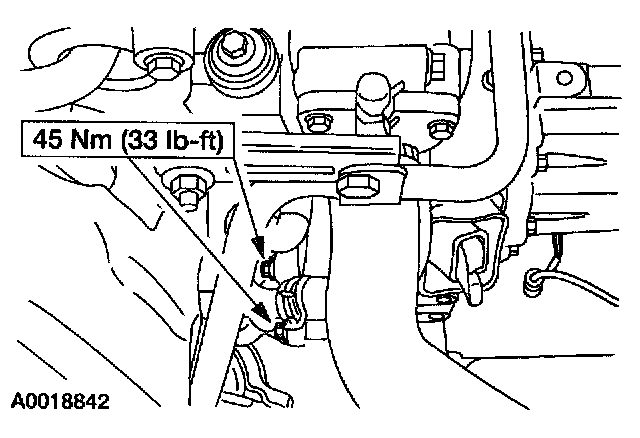 45 Nm (33 lb-ft)

A0018842