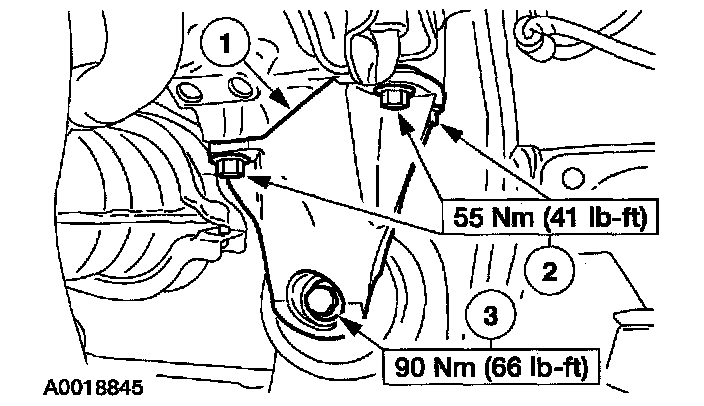 1

55 Nm (41 lb-ft)

2

3

90 Nm (66 lb-ft)

A0018845