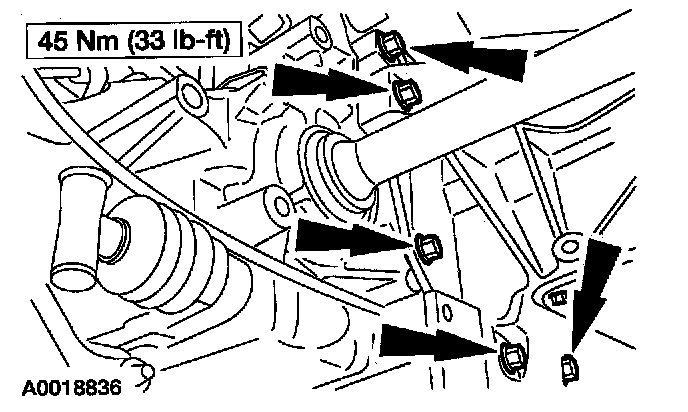 45 Nm (33 lb-ft)

A0018836