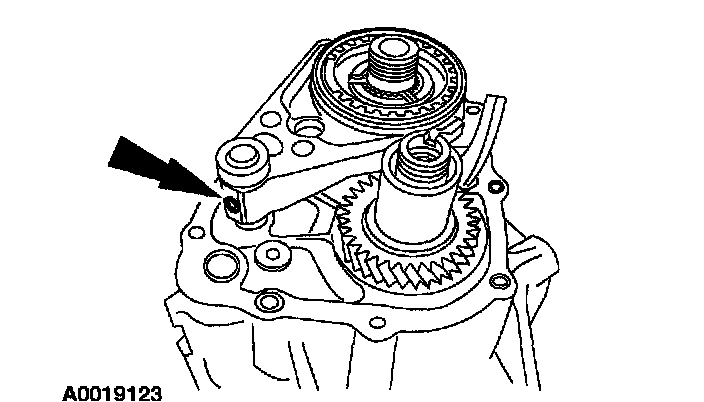 A0019123