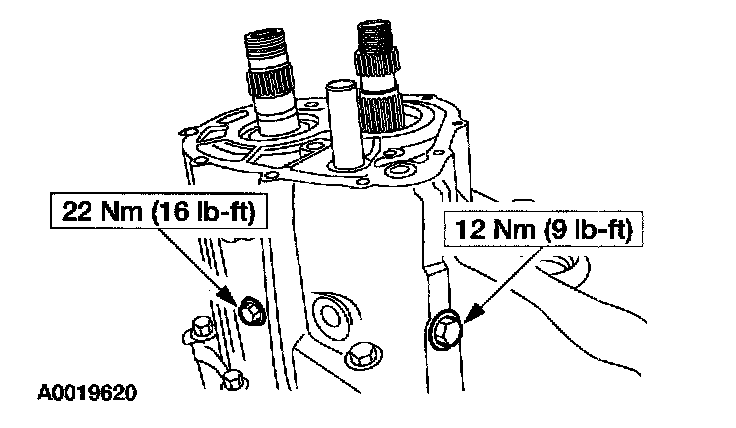 22 Nm (16 lb-ft)

12 Nm (9 lb-ft)

A0019620