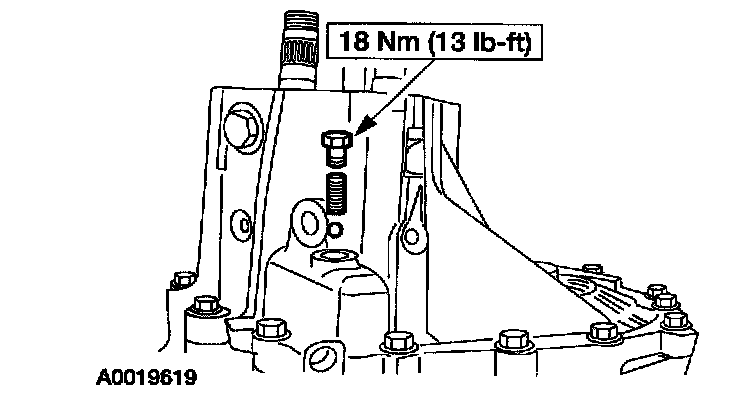 18 Nm (13 lb-ft)

A0019619