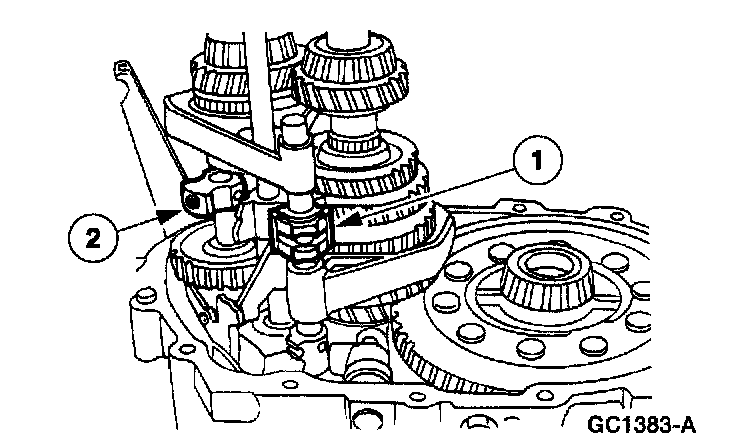 1
2
GC1383-A