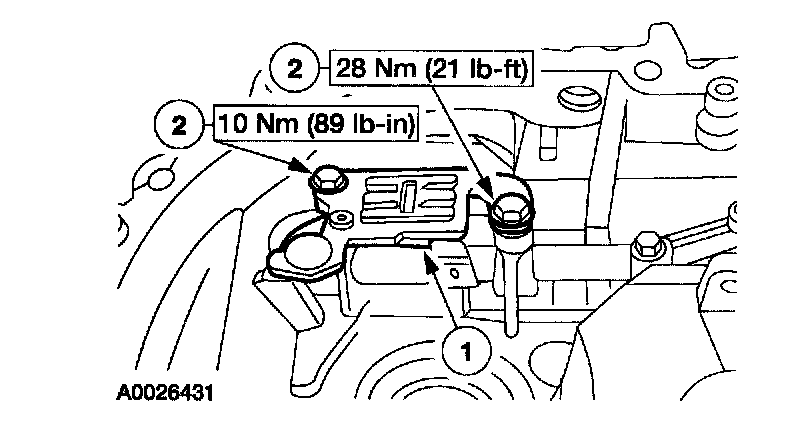 2 28 Nm (21 lb-ft)

2 10 Nm (89 lb-in)

1

A0026431