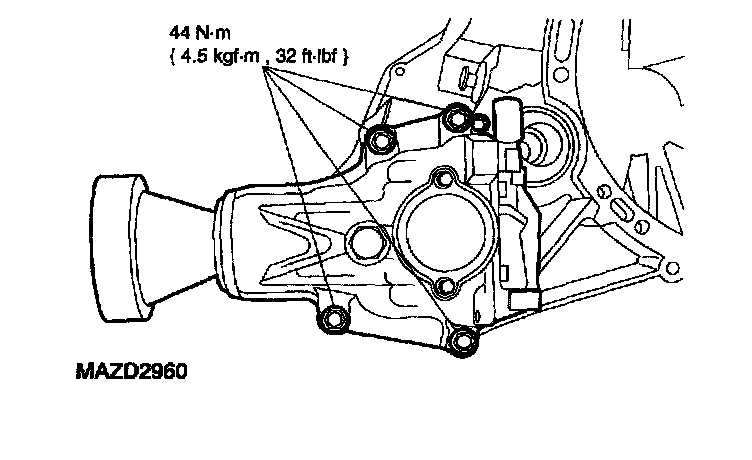 44 N·m
{ 4.5 kgf·m , 32 ft·lbf }

MAZD2960