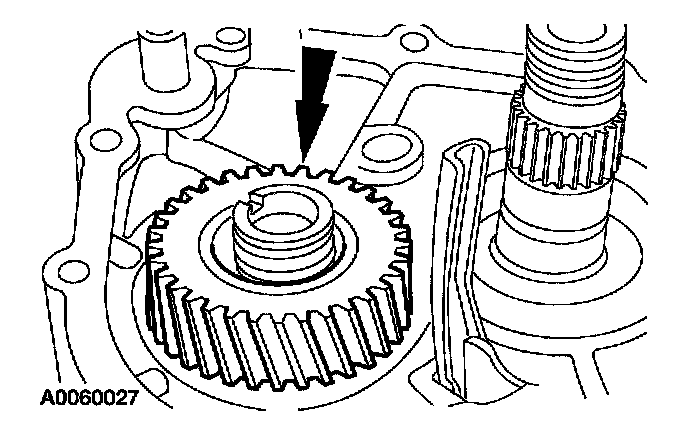 A0060027