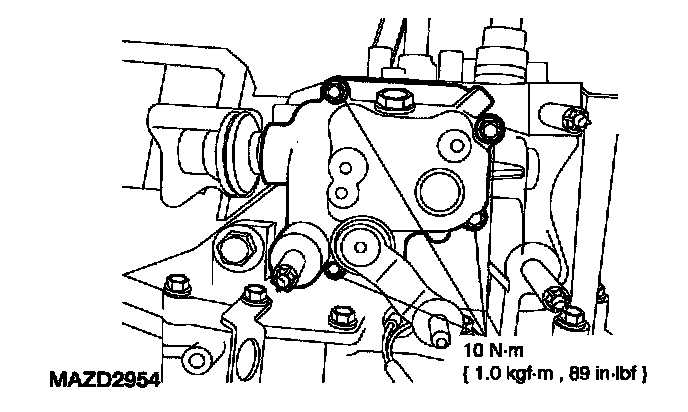 10 N·m
{ 1.0 kgf·m , 89 in·lbf }

MAZD2954