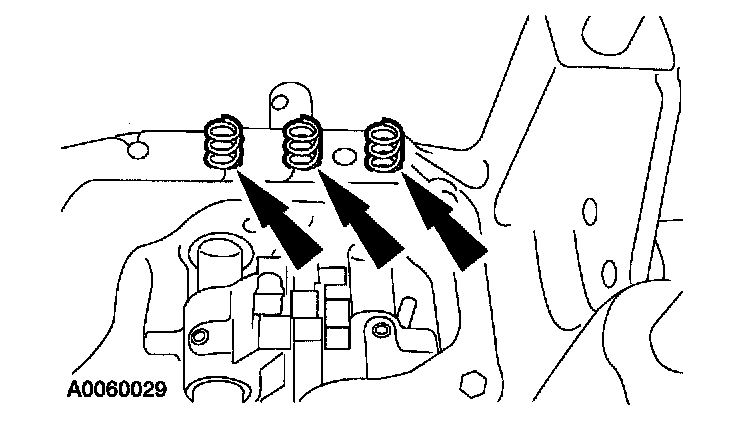 A0060029