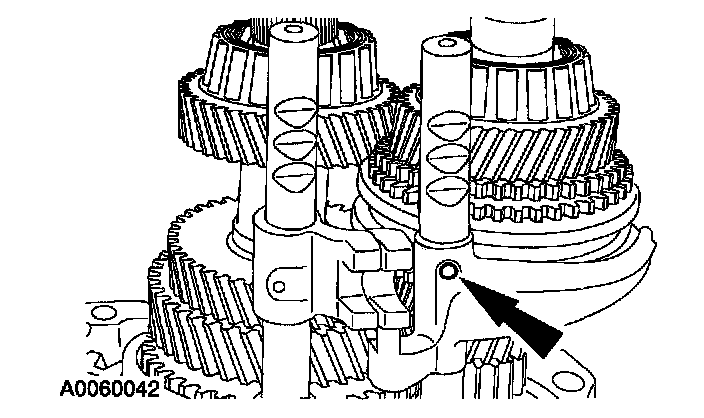 A0060042