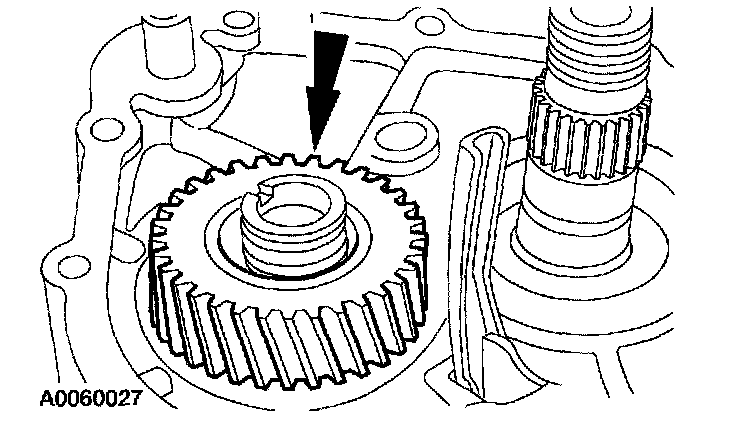 1

A0060027