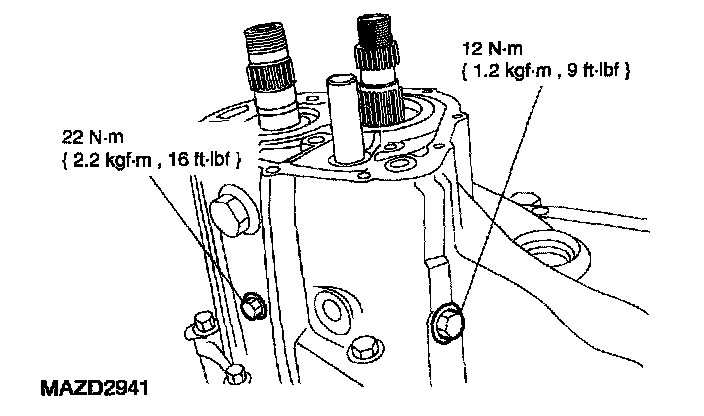 12 N·m
{ 1.2 kgf·m , 9 ft·lbf }

22 N·m
{ 2.2 kgf·m , 16 ft·lbf }

MAZD2941