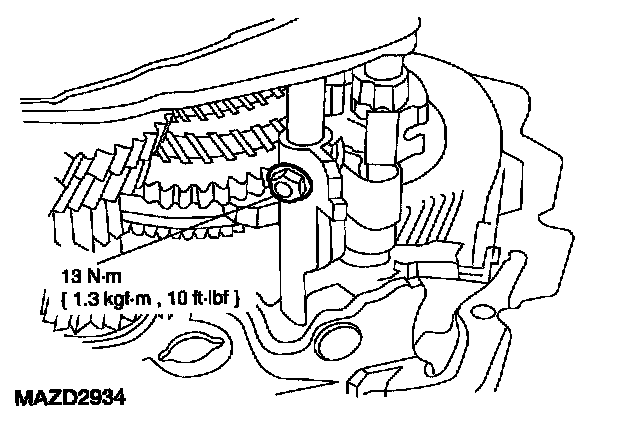 13 N·m
{ 1.3 kgf·m , 10 ft·lbf }

MAZD2934