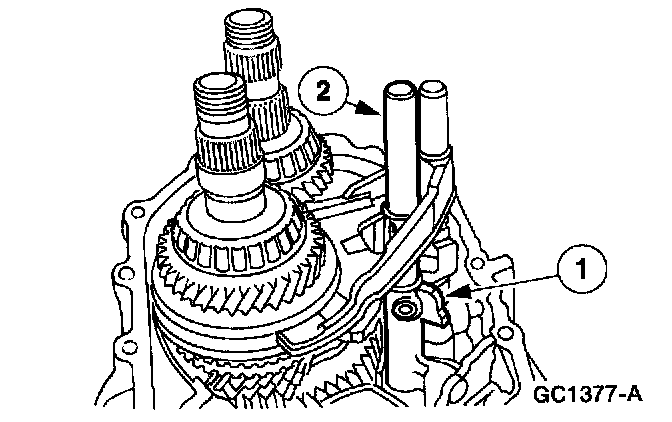 2

1

GC1377-A