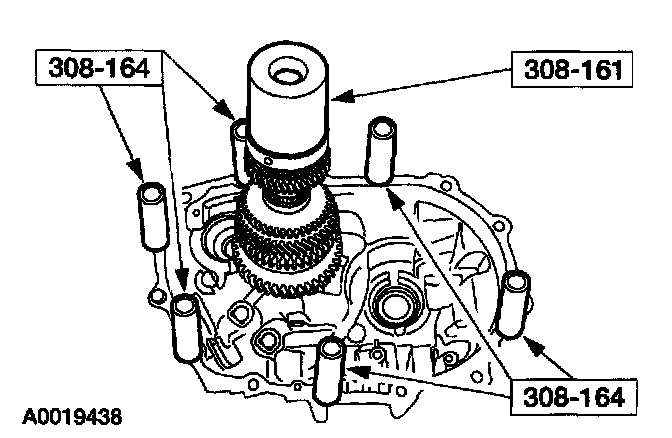 308-164

308-161

308-164

A0019438