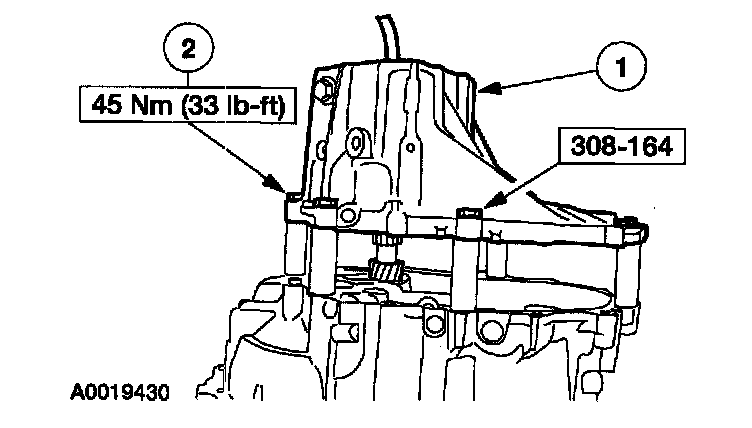 2
45 Nm (33 lb-ft)
1
308-164
A0019430