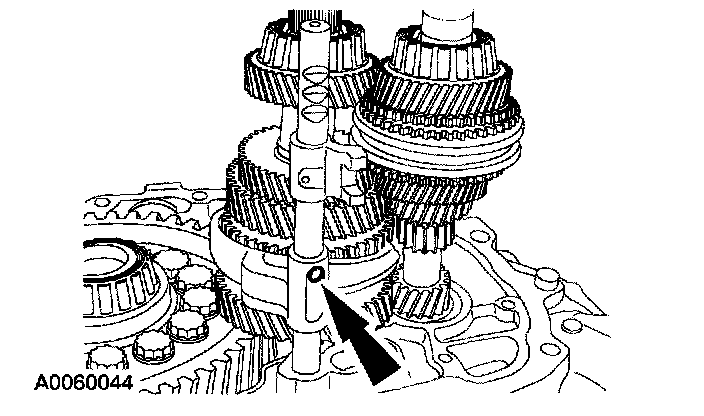 A0060044