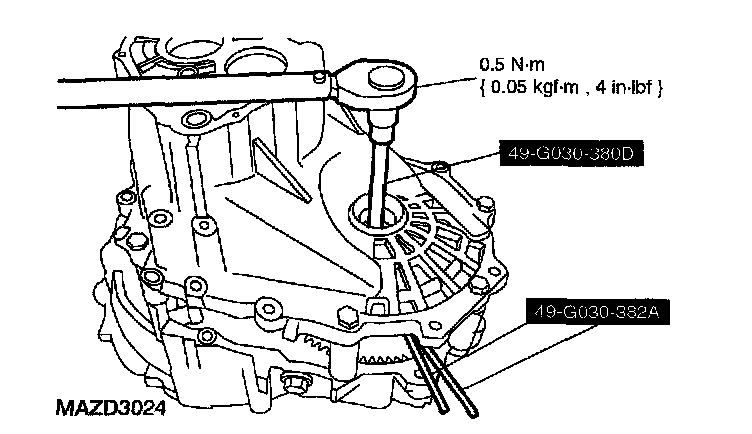 0.5 N·m
{ 0.05 kgf·m , 4 in·lbf }

49-G030-380D

49-G030-382A

MAZD3024