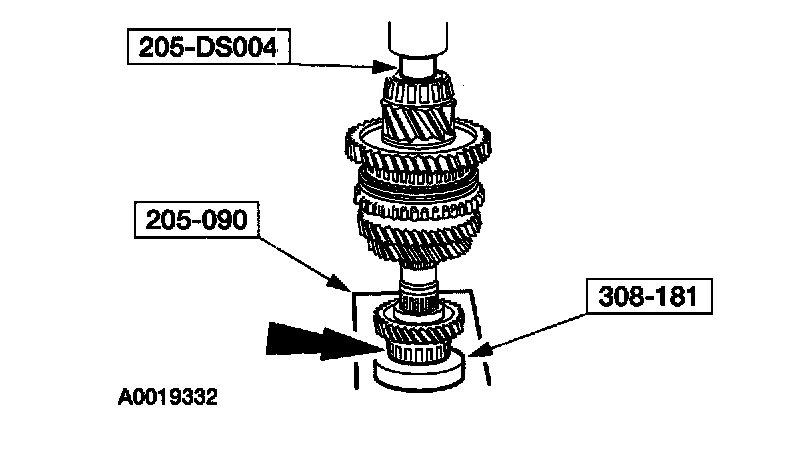 205-DS004

205-090

308-181

A0019332