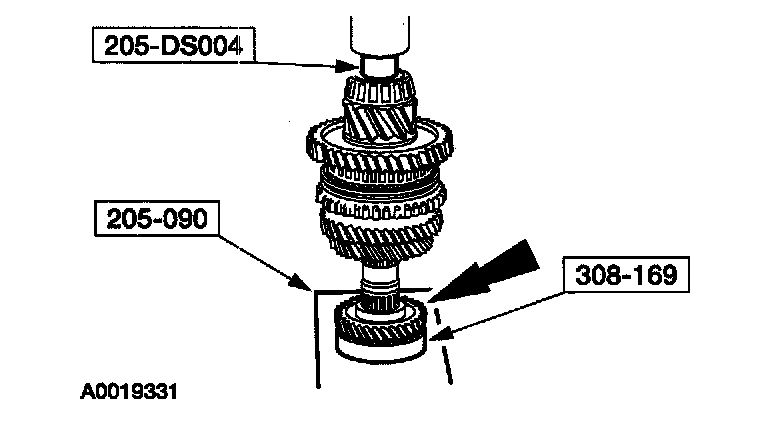 205-DS004

205-090

308-169

A0019331