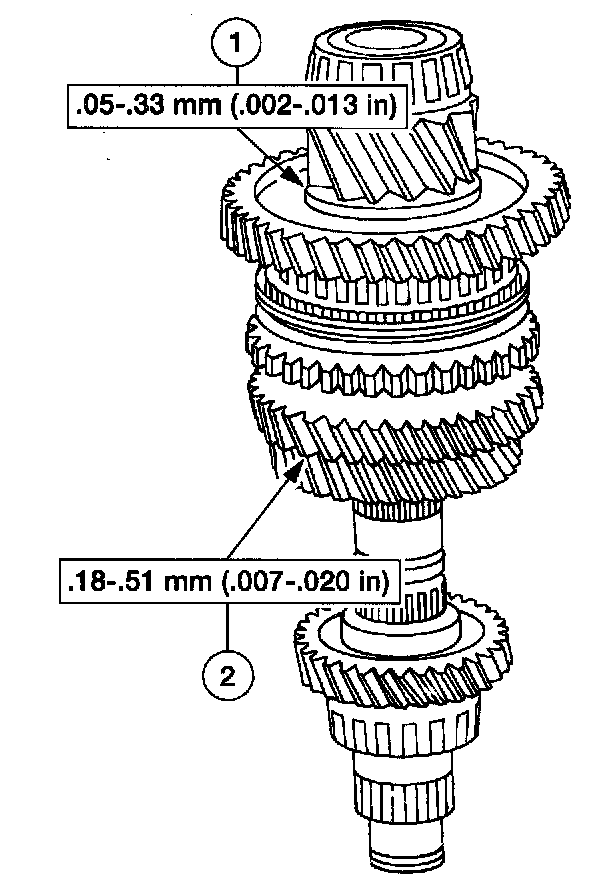 1

.05-.33 mm (.002-.013 in)

.18-.51 mm (.007-.020 in)

2