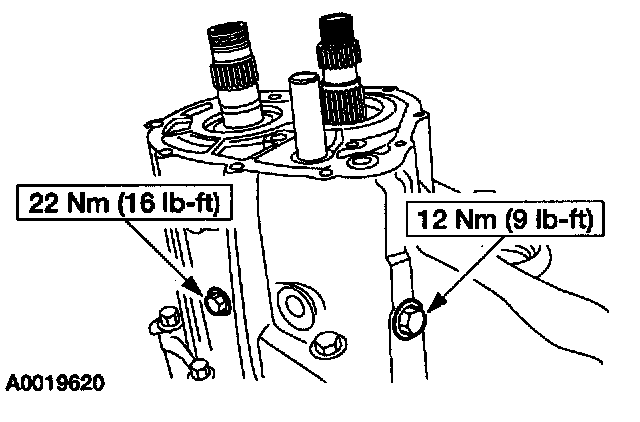 22 Nm (16 lb-ft)

12 Nm (9 lb-ft)

A0019620