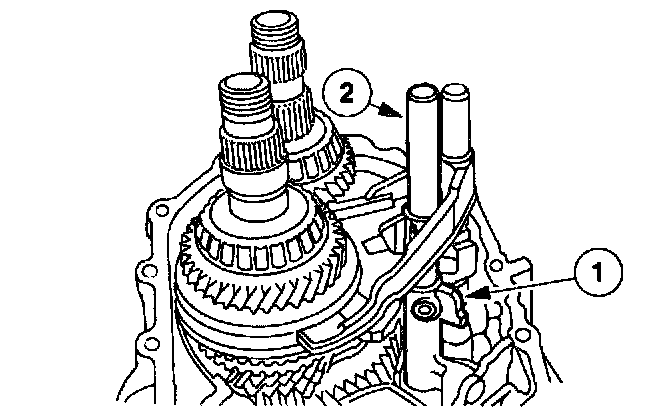 2

1