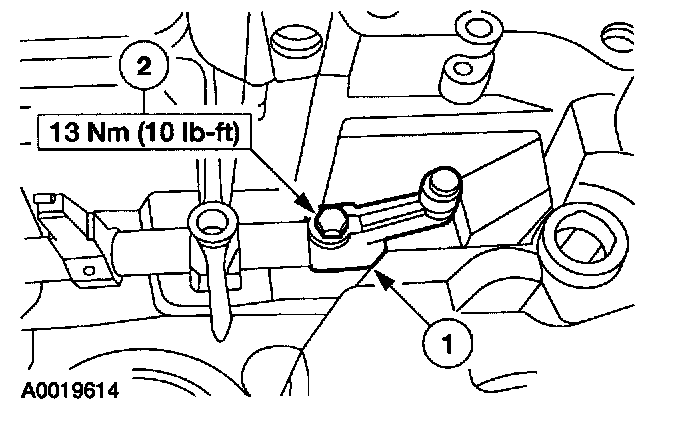 2

13 Nm (10 lb-ft)

1

A0019614