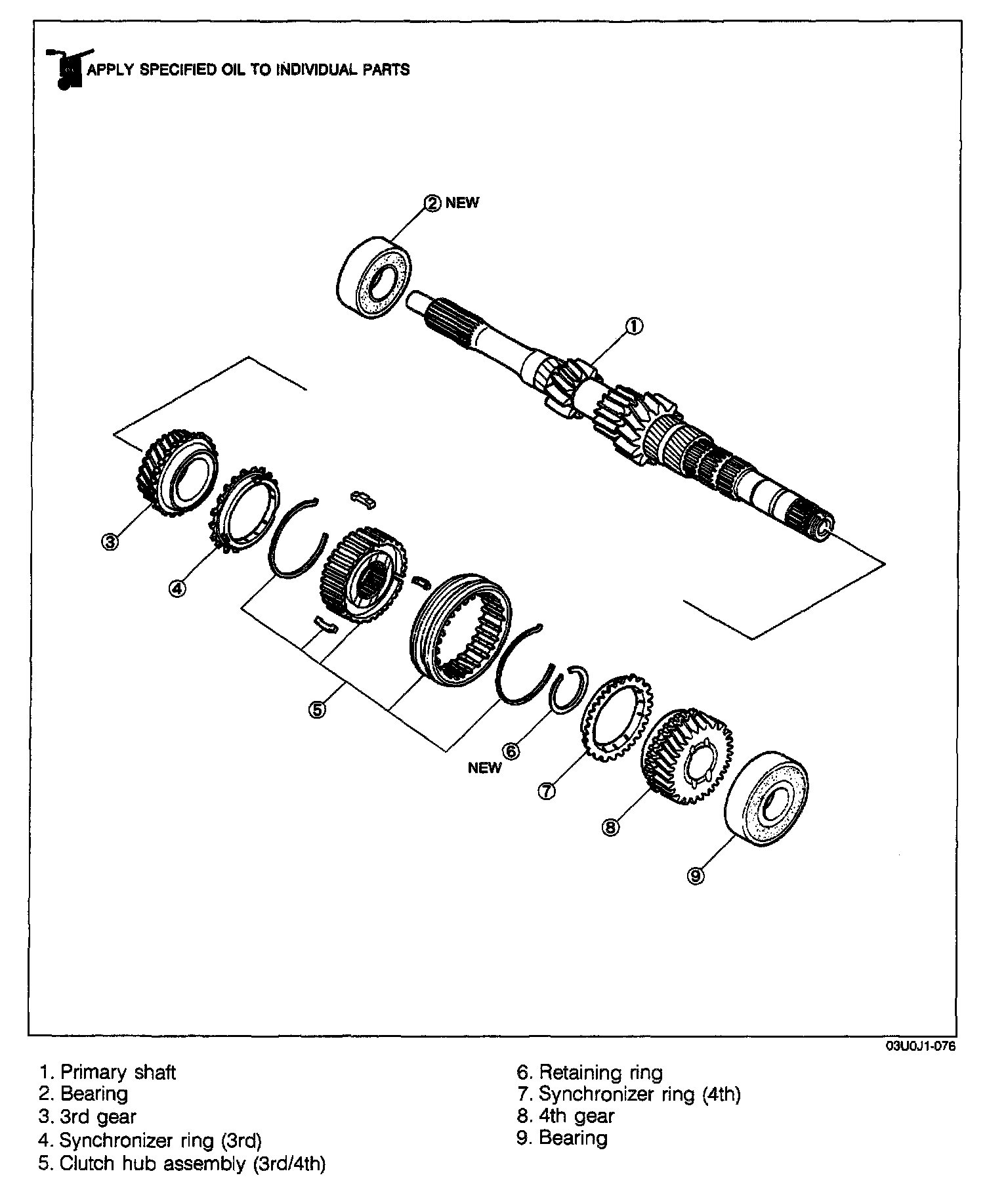 APPLY SPECIFIED OIL TO INDIVIDUAL PARTS

② NEW

①

③

④

⑤

⑥

NEW

⑦

⑧

⑨

03U0J1-076

1. Primary shaft
2. Bearing
3. 3rd gear
4. Synchronizer ring (3rd)
5. Clutch hub assembly (3rd/4th)

6. Retaining ring
7. Synchronizer ring (4th)
8. 4th gear
9. Bearing