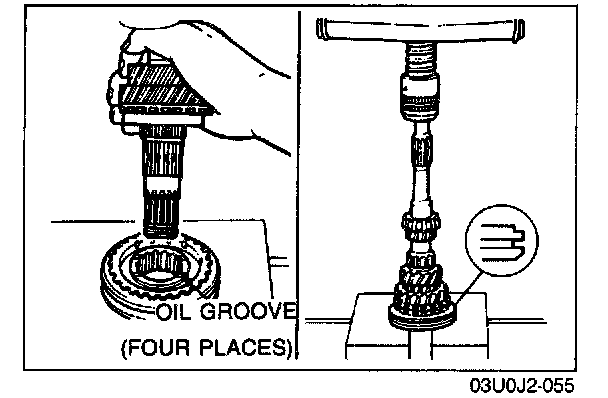 OIL GROOVE
(FOUR PLACES)

03U0J2-055