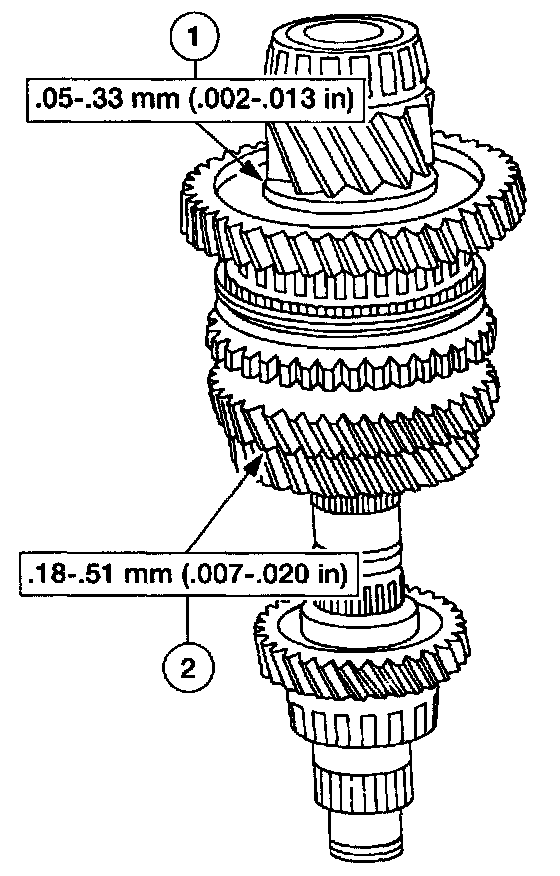 1

.05-.33 mm (.002-.013 in)

.18-.51 mm (.007-.020 in)

2