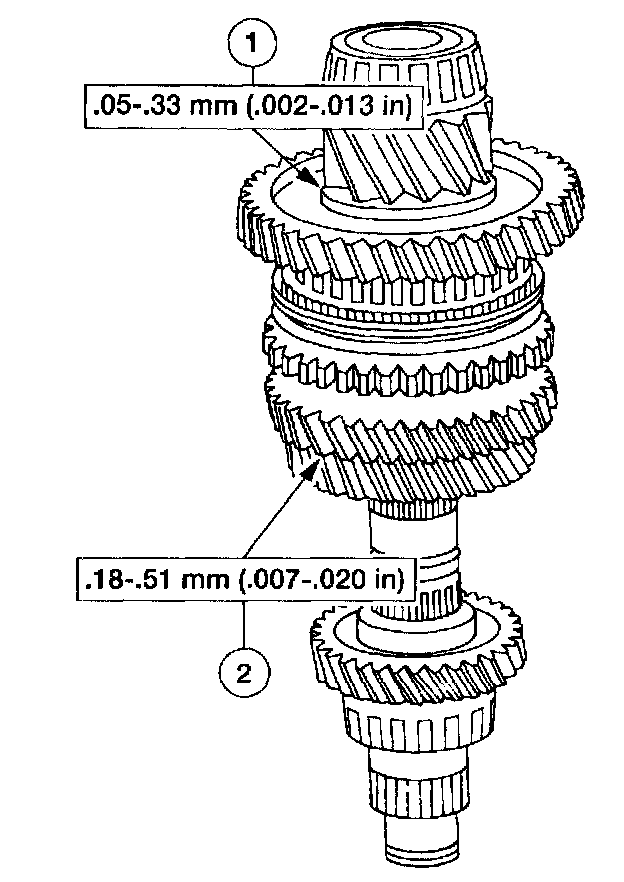 1

.05-.33 mm (.002-.013 in)

.18-.51 mm (.007-.020 in)

2