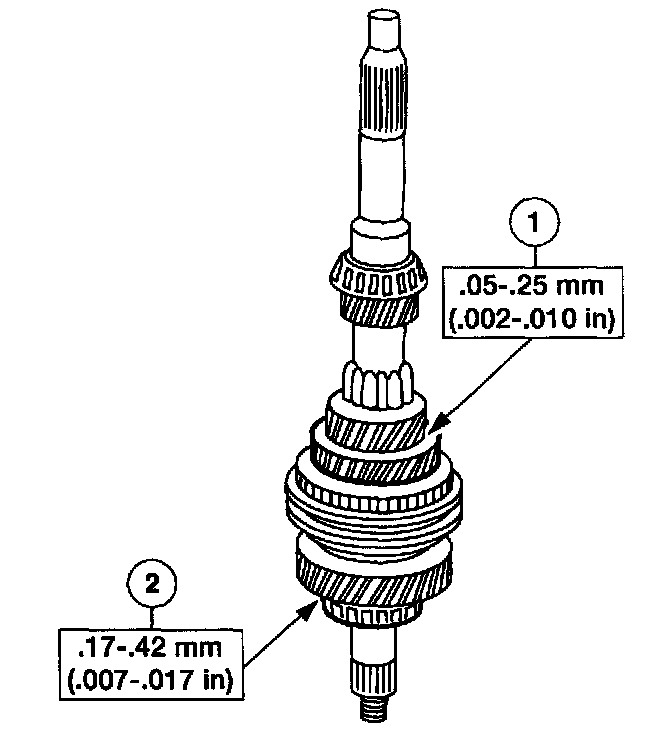 1

.05-.25 mm
(.002-.010 in)

2

.17-.42 mm
(.007-.017 in)