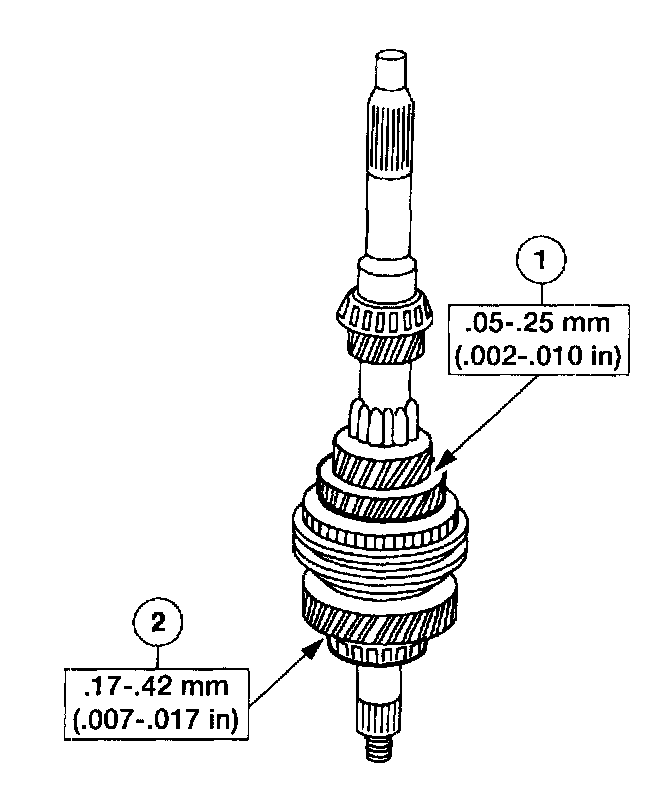 1
.05-.25 mm
(.002-.010 in)

2
.17-.42 mm
(.007-.017 in)