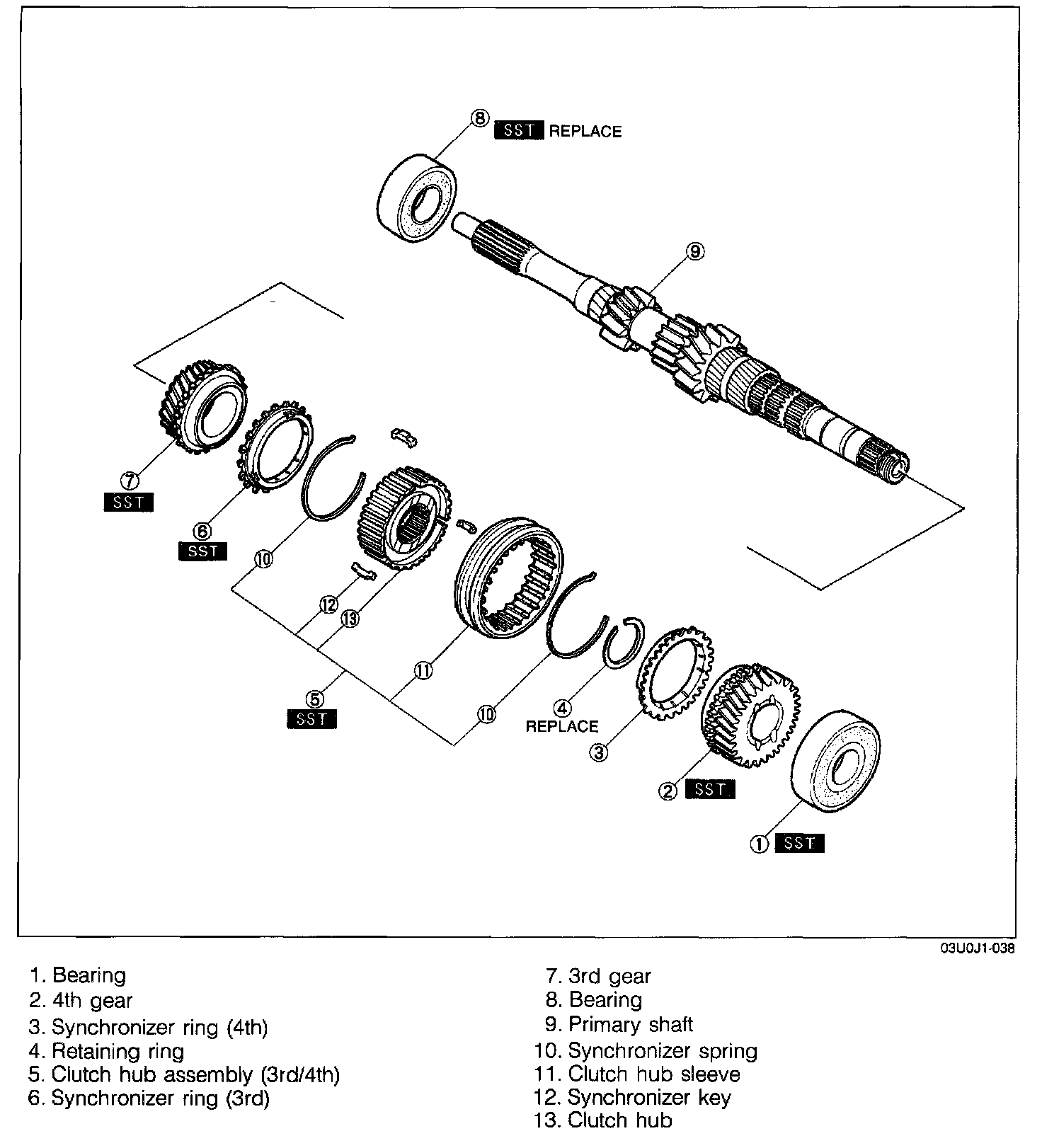 8 SST REPLACE

9

7 SST

6 SST

10

12

13

5 SST

11

10

4 REPLACE

3

2 SST

1 SST

03U0J1-038

1. Bearing
2. 4th gear
3. Synchronizer ring (4th)
4. Retaining ring
5. Clutch hub assembly (3rd/4th)
6. Synchronizer ring (3rd)

7. 3rd gear
8. Bearing
9. Primary shaft
10. Synchronizer spring
11. Clutch hub sleeve
12. Synchronizer key
13. Clutch hub