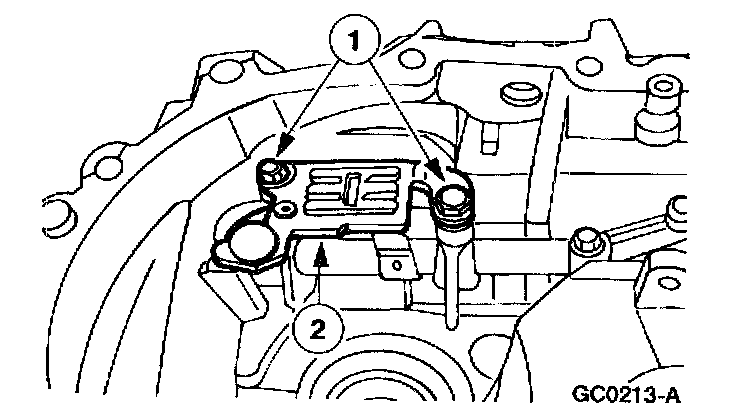 1

2

GC0213-A