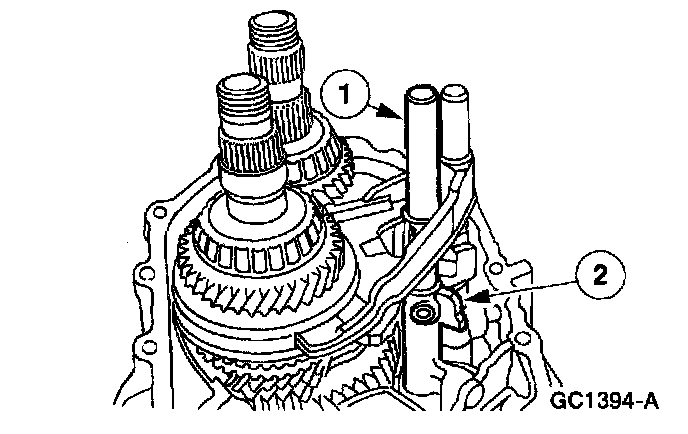 1

2

GC1394-A