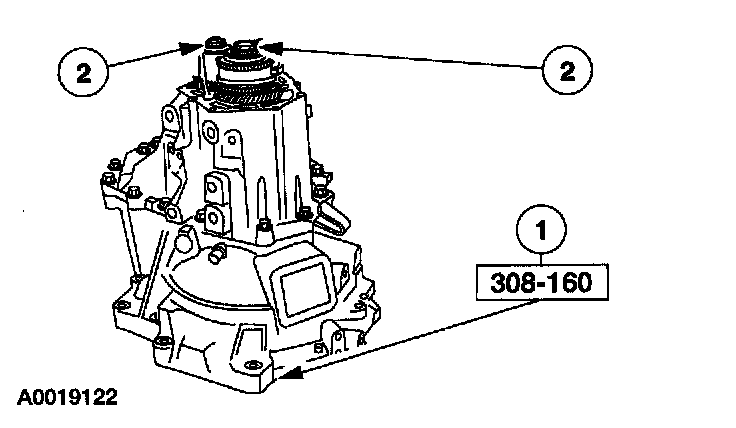 2

2

1

308-160

A0019122