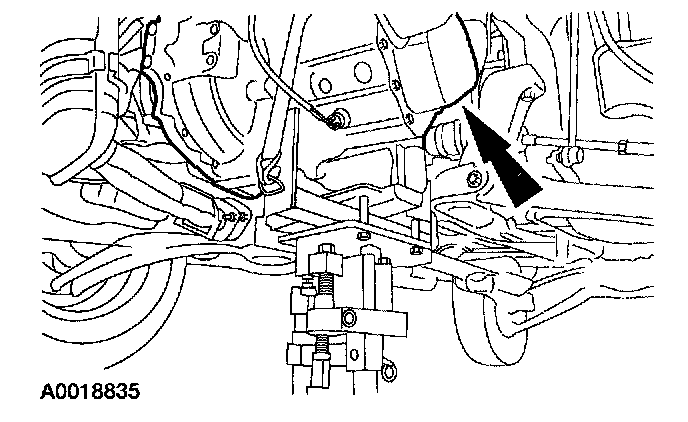 A0018835