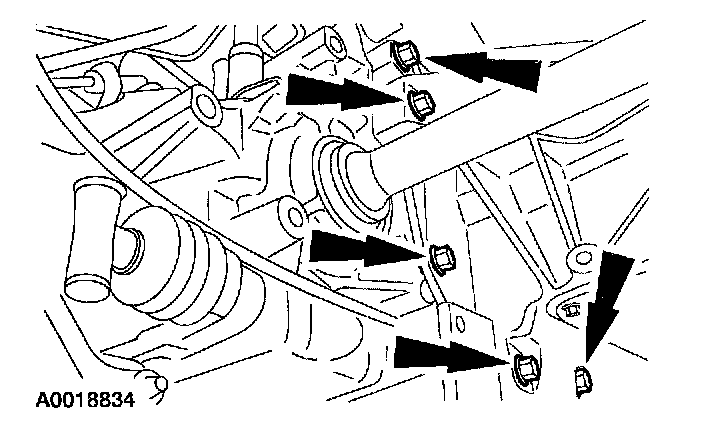 A0018834