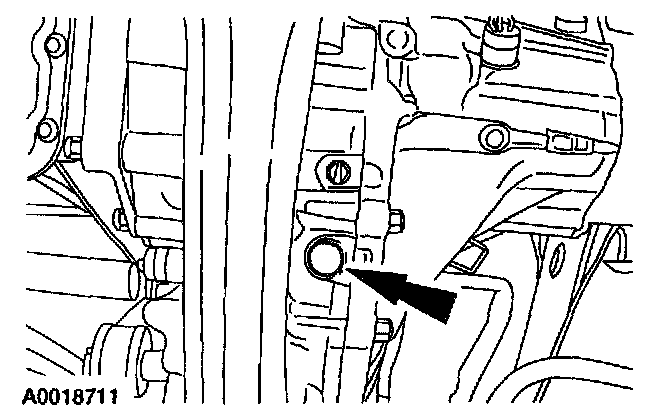 A0018711