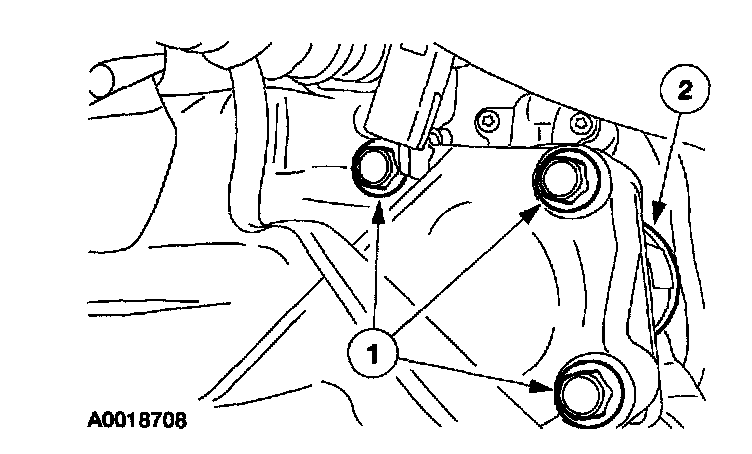 2

1

A0018708